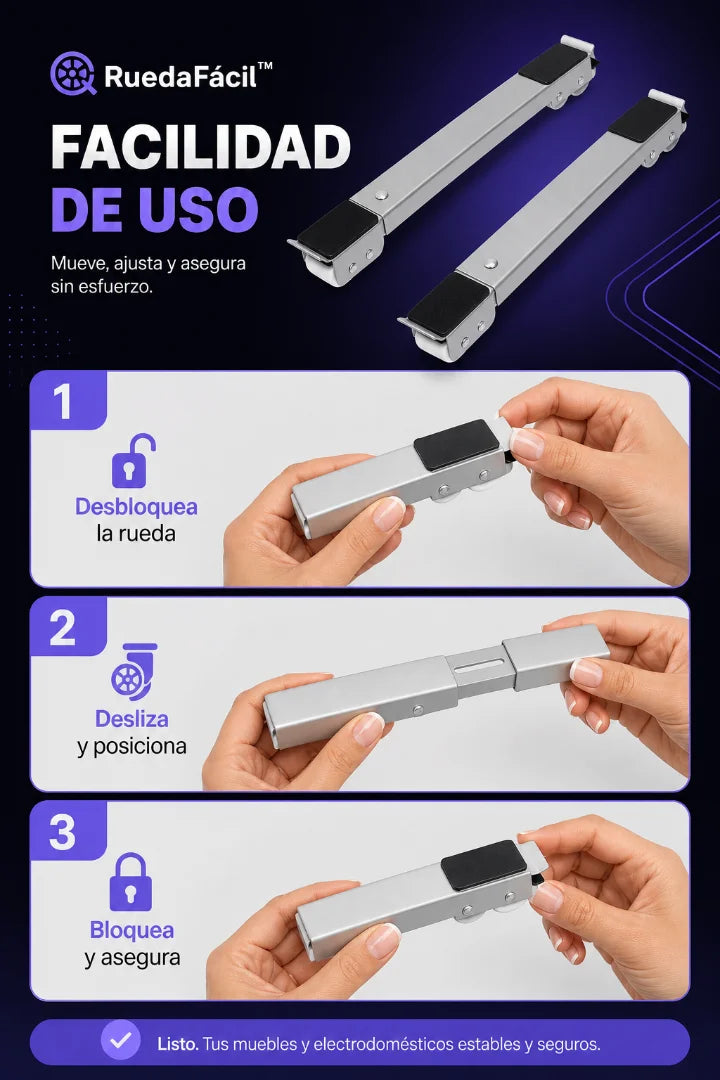 RuedaFácil™

FACILIDAD DE USO

Mueve, ajusta y asegura sin esfuerzo.

1

Desbloquea la rueda

2

Desliza y posiciona

3

Bloquea y asegura

Listo. Tus muebles y electrodomésticos estables y seguros.