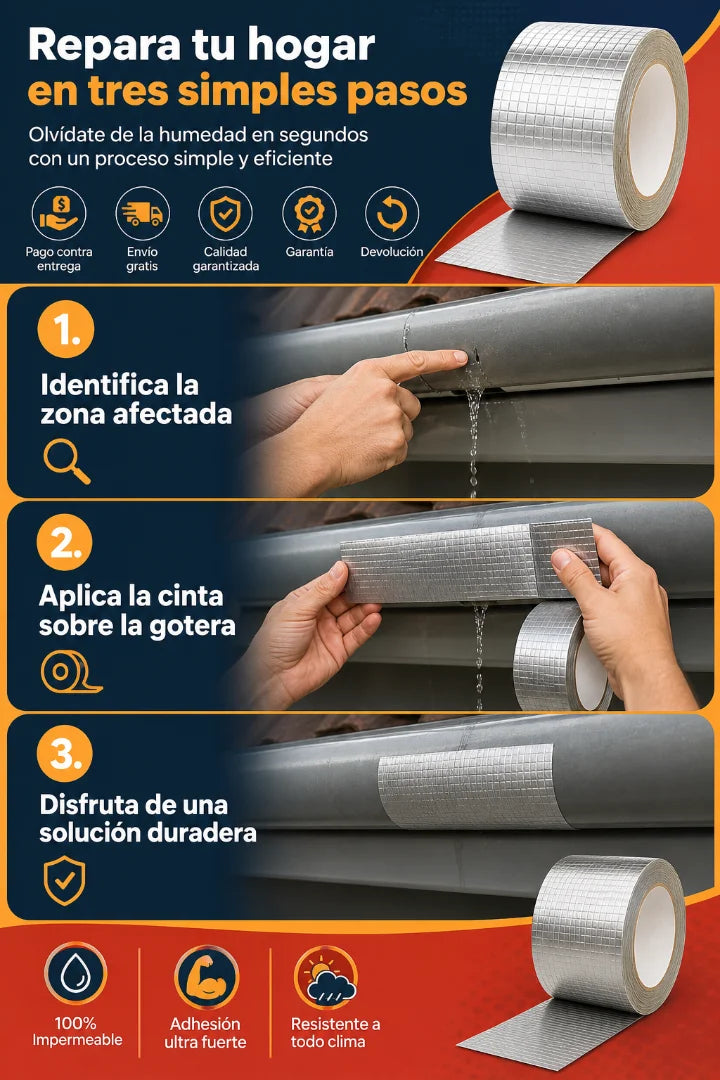 Repara tu hogar
en tres simples pasos

Olvídate de la humedad en segundos con un proceso simple y eficiente

Pago contra entrega

Envío gratis

Calidad garantizada

Garantía

Devolución

1.
Identifica la zona afectada

2.
Aplica la cinta sobre la gotera

3.
Disfruta de una solución duradera

100% Impermeable

Adhesión ultra fuerte

Resistente a todo clima