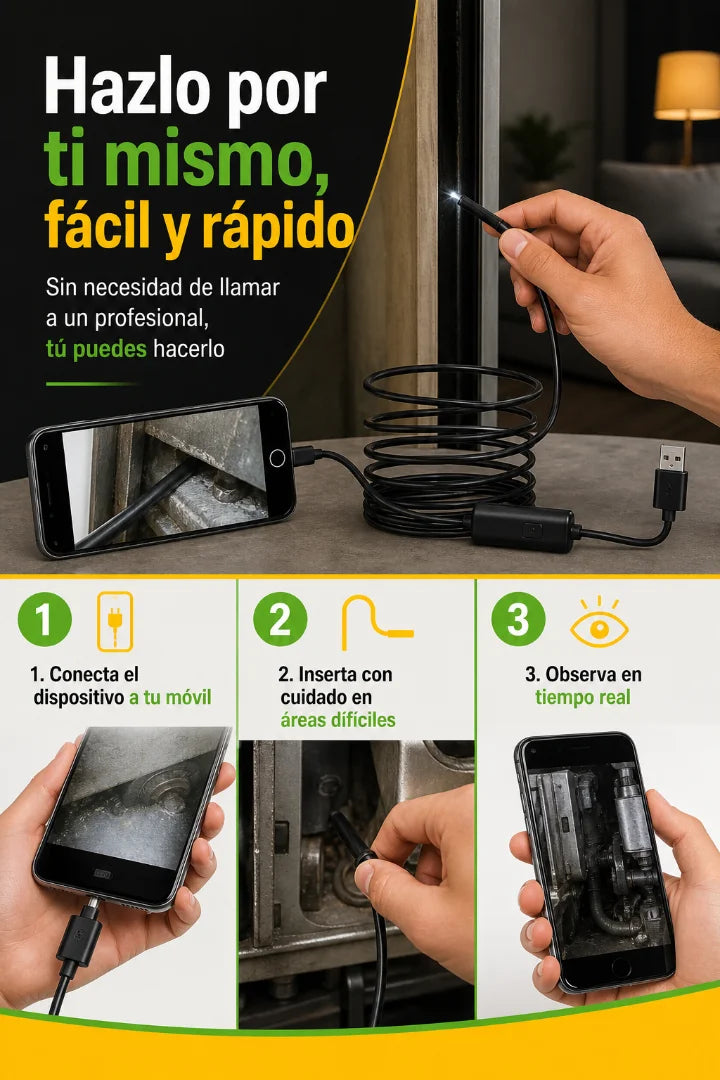 Hazlo por ti mismo, fácil y rápido

Sin necesidad de llamar a un profesional, tú puedes hacerlo

1

1. Conecta el dispositivo a tu móvil

2

2. Inserta con cuidado en áreas difíciles

3

3. Observa en tiempo real